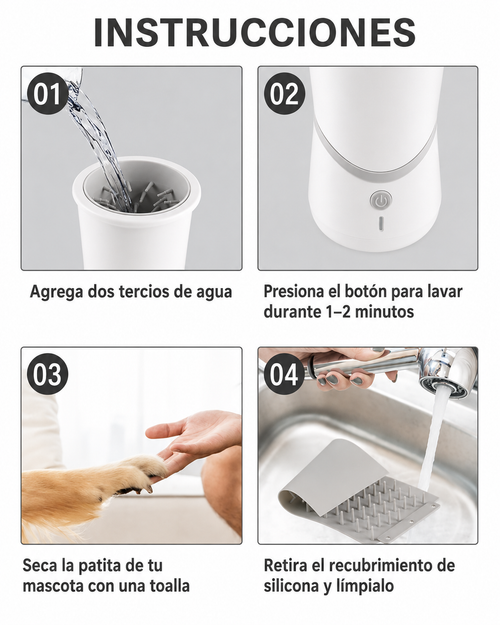 INSTRUCCIONES

01

Agrega dos tercios de agua

02

Presiona el botón para lavar durante 1–2 minutos

03

Seca la patita de tu mascota con una toalla

04

Retira el recubrimiento de silicona y límpialo